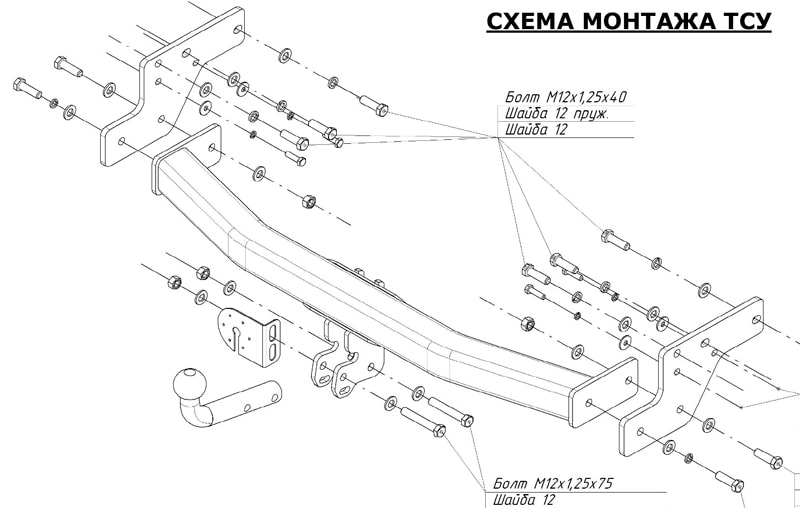 СХЕМА МОНТАЖА ТСУ

Болт М12х1,25х40
Шайба 12 пруж.
Шайба 12

Болт М12х1,25х75
Шайба 12