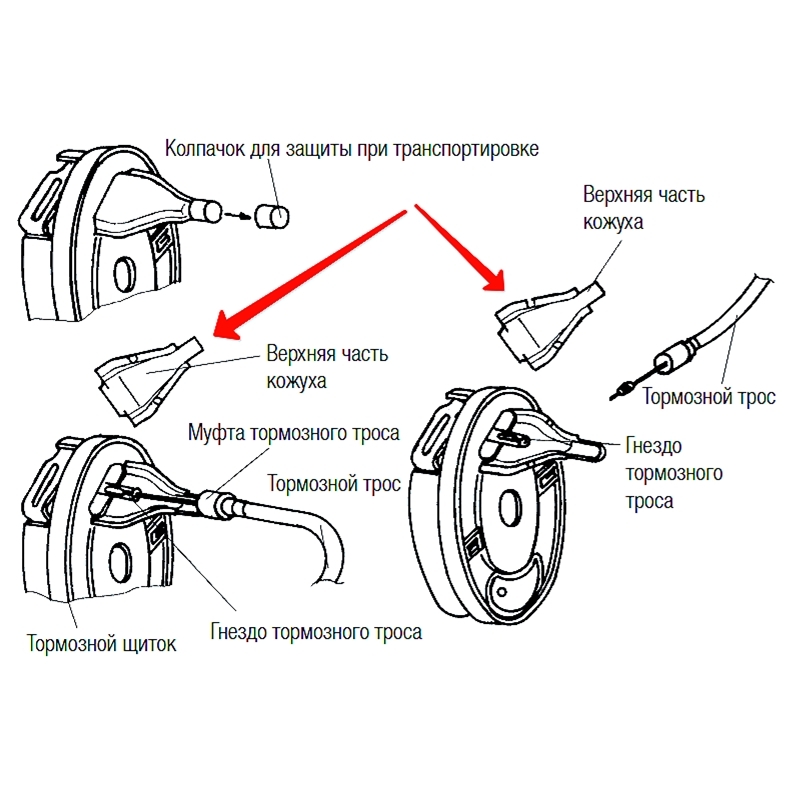 Колпачок для защиты при транспортировке

Верхняя часть кожуха

Верхняя часть кожуха

Тормозной трос

Муфта тормозного троса

Тормозной трос

Гнездо тормозного троса

Тормозной щиток

Гнездо тормозного троса