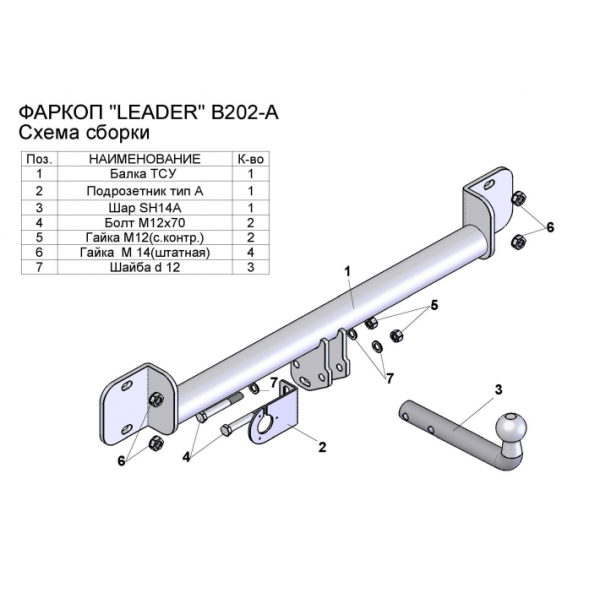 ФАРКОП "LEADER" B202-A
Схема сборки

| Поз. | НАИМЕНОВАНИЕ | К-во |
|---|---|---|
| 1 | Балка ТСУ | 1 |
| 2 | Подрозетник тип А | 1 |
| 3 | Шар SH14A | 1 |
| 4 | Болт М12х70 | 2 |
| 5 | Гайка М12(с.контр.) | 2 |
| 6 | Гайка М 14(штатная) | 4 |
| 7 | Шайба d 12 | 3 |

6
1
5
7
7
3
6
4
2