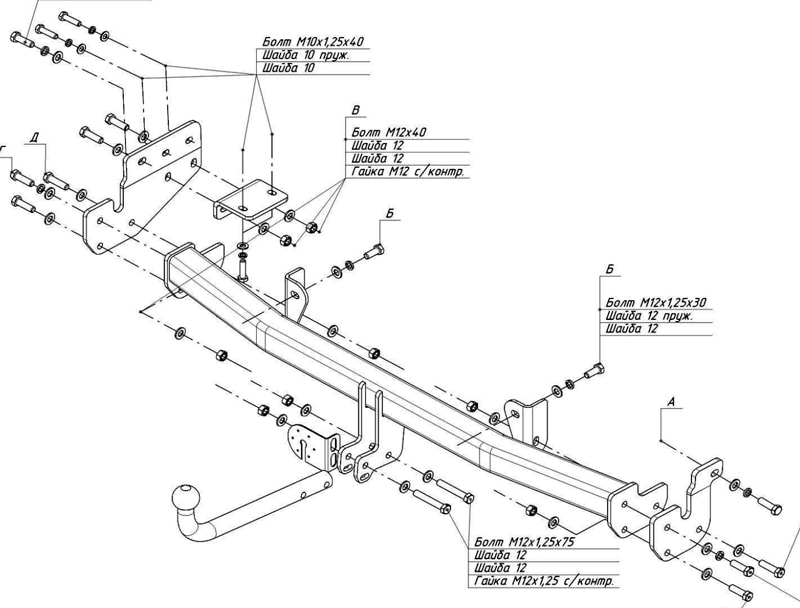 Болт М10х1,25х40
Шайба 10 пруж.
Шайба 10

В
Болт М12х40
Шайба 12
Шайба 12
Гайка М12 с/контр.

Г
Д

Б

Б
Болт М12х1,25х30
Шайба 12 пруж.
Шайба 12

А

Болт М12х1,25х75
Шайба 12
Шайба 12
Гайка М12х1,25 с/контр.