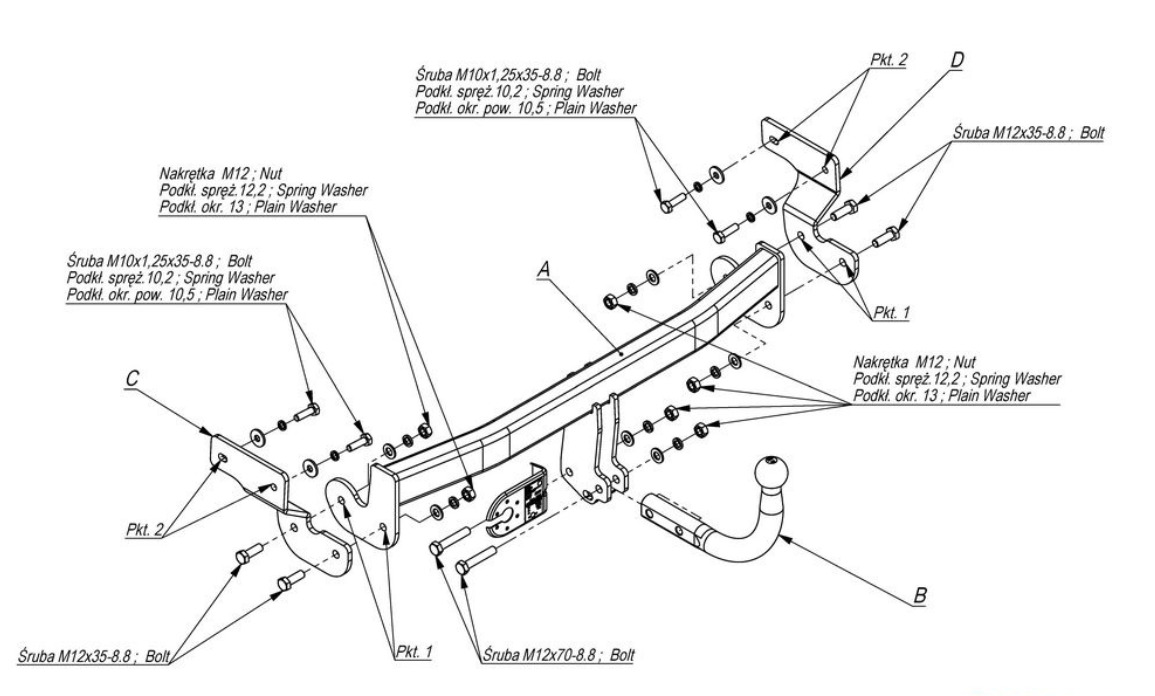 Śruba M10x1,25x35-8.8 ; Bolt
Podkł. spręż.10,2 ; Spring Washer
Podkł. okr. pow. 10,5 ; Plain Washer

Pkt. 2

D

Śruba M12x35-8.8 ; Bolt

Nakrętka M12 ; Nut
Podkł. spręż.12,2 ; Spring Washer
Podkł. okr. 13 ; Plain Washer

Śruba M10x1,25x35-8.8 ; Bolt
Podkł. spręż.10,2 ; Spring Washer
Podkł. okr. pow. 10,5 ; Plain Washer

A

Pkt. 1

C

Nakrętka M12 ; Nut
Podkł. spręż.12,2 ; Spring Washer
Podkł. okr. 13 ; Plain Washer

Pkt. 2

B

Śruba M12x35-8.8 ; Bolt

Pkt. 1

Śruba M12x70-8.8 ; Bolt