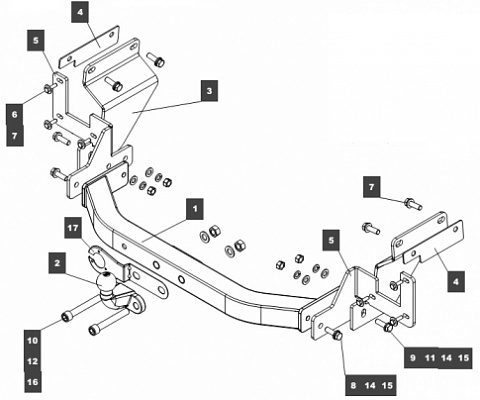 4
5
3
6
7
7
1
17
5
2
4
10
12
16
9 11 14 15
8 14 15