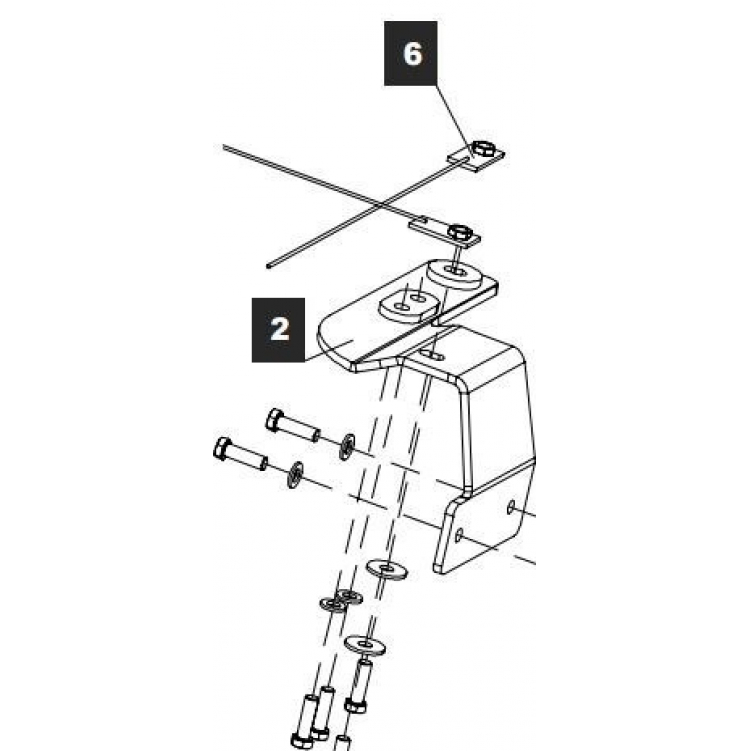 6

2