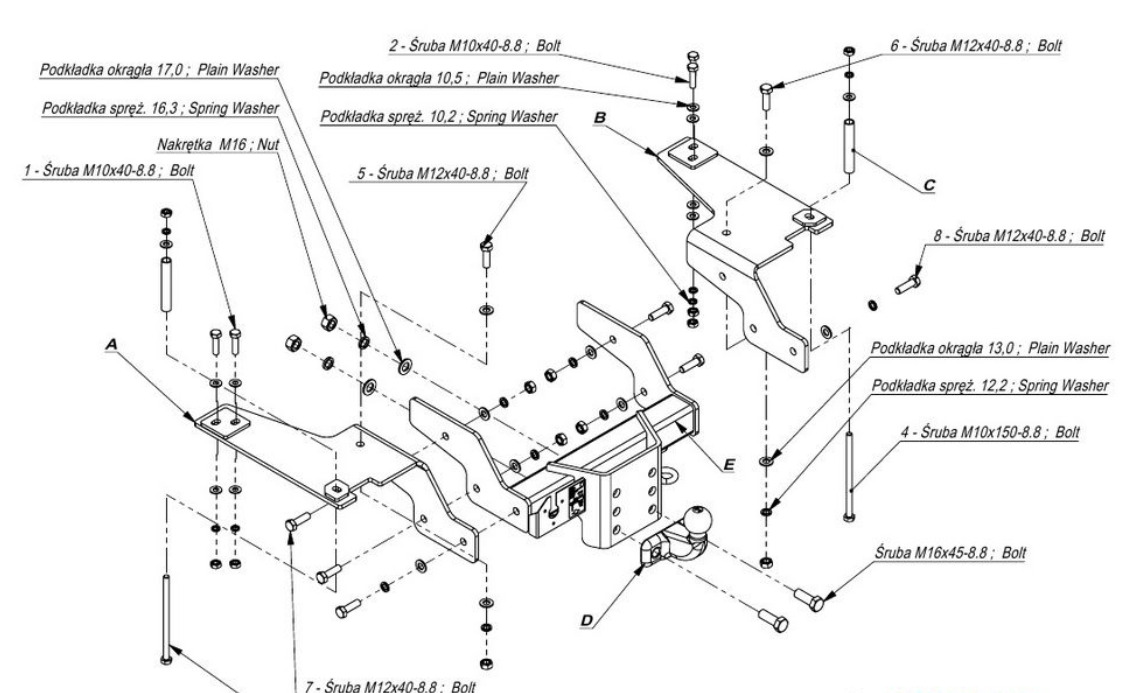 2 - Śruba M10x40-8.8 ; Bolt

6 - Śruba M12x40-8.8 ; Bolt

Podkładka okrągła 17,0 ; Plain Washer

Podkładka okrągła 10,5 ; Plain Washer

Podkładka spręż. 16,3 ; Spring Washer

Podkładka spręż. 10,2 ; Spring Washer

B

Nakrętka M16 ; Nut

1 - Śruba M10x40-8.8 ; Bolt

5 - Śruba M12x40-8.8 ; Bolt

C

8 - Śruba M12x40-8.8 ; Bolt

A

Podkładka okrągła 13,0 ; Plain Washer

Podkładka spręż. 12,2 ; Spring Washer

4 - Śruba M10x150-8.8 ; Bolt

E

Śruba M16x45-8.8 ; Bolt

D

7 - Śruba M12x40-8.8 ; Bolt