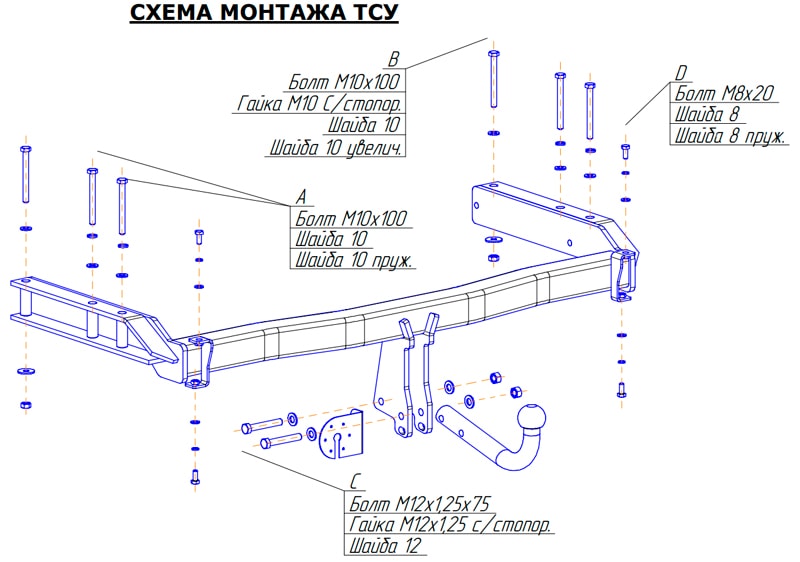 СХЕМА МОНТАЖА ТСУ

B
Болт М10х100
Гайка М10 С/стопор.
Шайба 10
Шайба 10 увелич.

D
Болт М8х20
Шайба 8
Шайба 8 пруж.

A
Болт М10х100
Шайба 10
Шайба 10 пруж.

C
Болт М12х1,25х75
Гайка М12х1,25 с/стопор.
Шайба 12