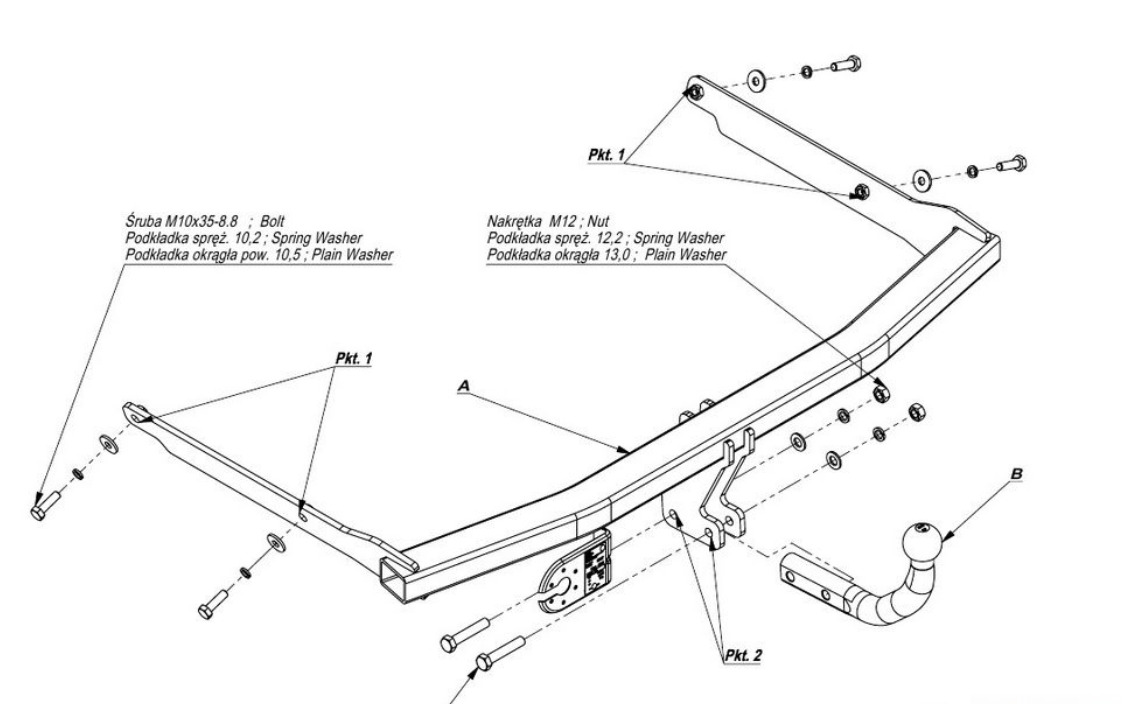 Pkt. 1

Śruba M10x35-8.8 ; Bolt
Podkładka spręż. 10,2 ; Spring Washer
Podkładka okrągła pow. 10,5 ; Plain Washer

Nakrętka M12 ; Nut
Podkładka spręż. 12,2 ; Spring Washer
Podkładka okrągła 13,0 ; Plain Washer

Pkt. 1

A

B

Pkt. 2