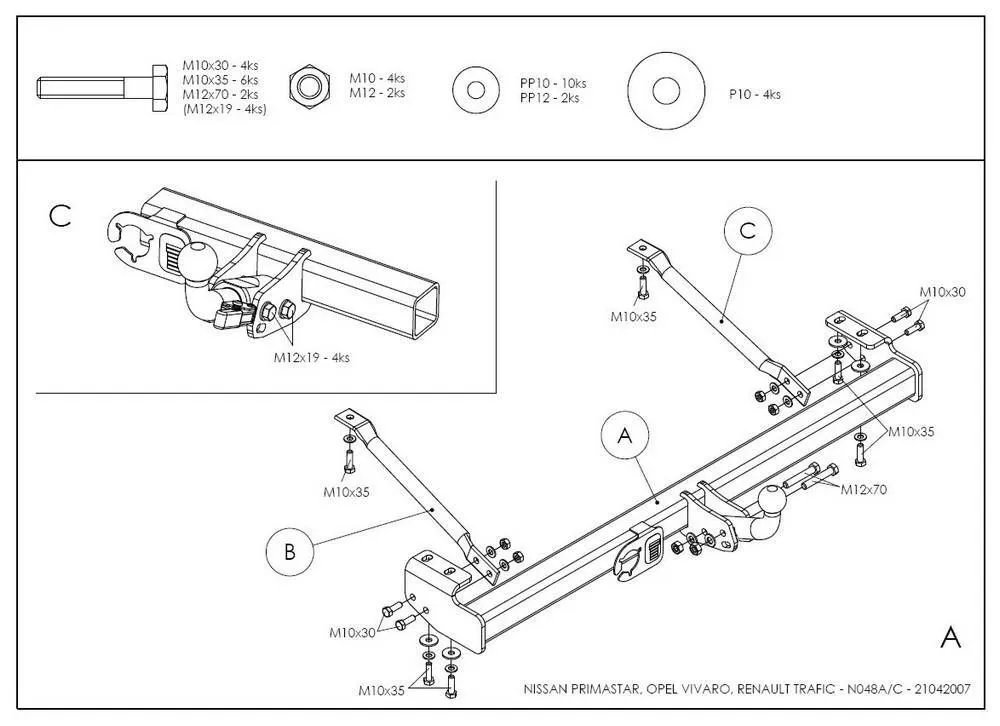 M10x30 - 4ks
M10x35 - 6ks
M12x70 - 2ks
(M12x19 - 4ks)

M10 - 4ks
M12 - 2ks

PP10 - 10ks
PP12 - 2ks

P10 - 4ks

C

M12x19 - 4ks

C

M10x35

M10x30

M10x35

A

M12x70

M10x35

B

M10x30

M10x35

A

NISSAN PRIMASTAR, OPEL VIVARO, RENAULT TRAFIC - N048A/C - 21042007