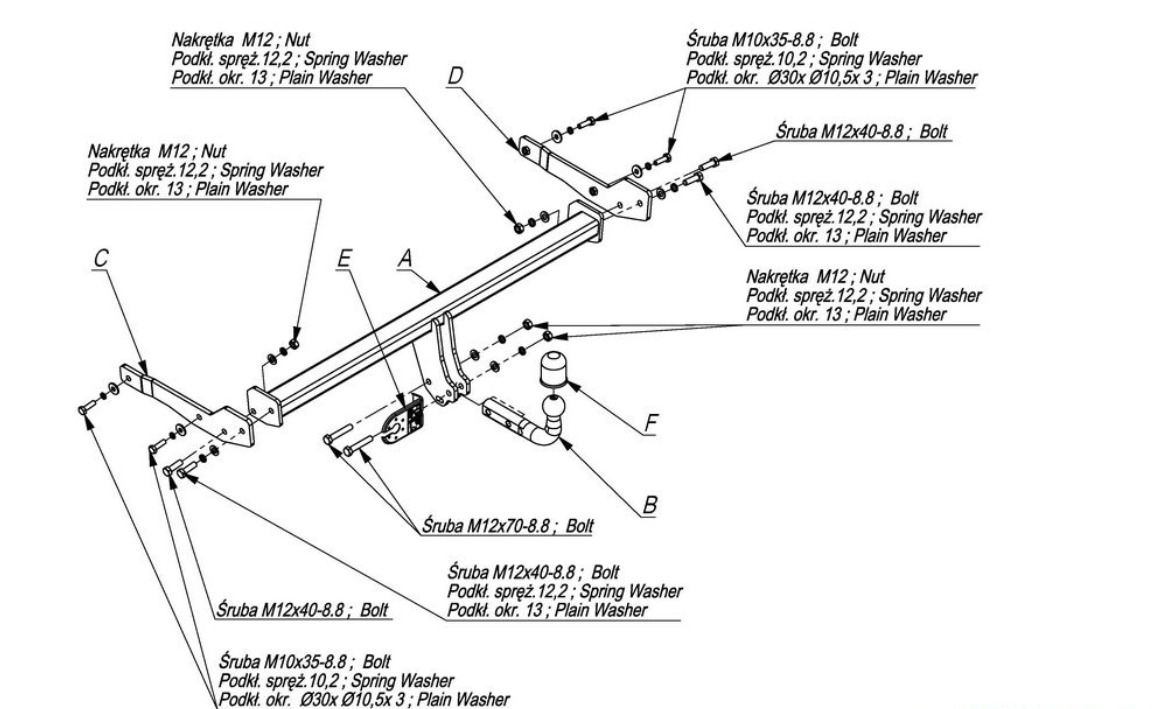 Nakrętka M12 ; Nut
Podkł. spręż.12,2 ; Spring Washer
Podkł. okr. 13 ; Plain Washer

Śruba M10x35-8.8 ; Bolt
Podkł. spręż.10,2 ; Spring Washer
Podkł. okr. Ø30x Ø10,5x 3 ; Plain Washer

D

Śruba M12x40-8.8 ; Bolt

Nakrętka M12 ; Nut
Podkł. spręż.12,2 ; Spring Washer
Podkł. okr. 13 ; Plain Washer

Śruba M12x40-8.8 ; Bolt
Podkł. spręż.12,2 ; Spring Washer
Podkł. okr. 13 ; Plain Washer

C

E

A

Nakrętka M12 ; Nut
Podkł. spręż.12,2 ; Spring Washer
Podkł. okr. 13 ; Plain Washer

F

B

Śruba M12x70-8.8 ; Bolt

Śruba M12x40-8.8 ; Bolt
Podkł. spręż.12,2 ; Spring Washer
Podkł. okr. 13 ; Plain Washer

Śruba M12x40-8.8 ; Bolt

Śruba M10x35-8.8 ; Bolt
Podkł. spręż.10,2 ; Spring Washer
Podkł. okr. Ø30x Ø10,5x 3 ; Plain Washer